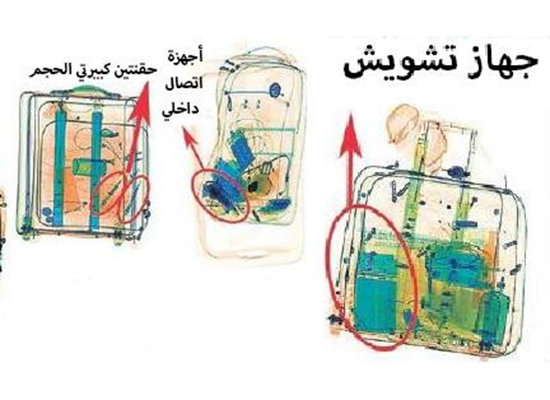 جهاز تشويش

أجهزة
اتصال
داخلي

حقنتين كبيرتي الحجم